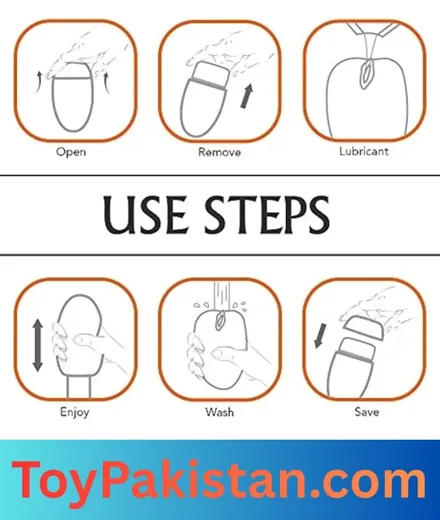 Open

Remove

Lubricant

USE STEPS

Enjoy

Wash

Save

ToyPakistan.com